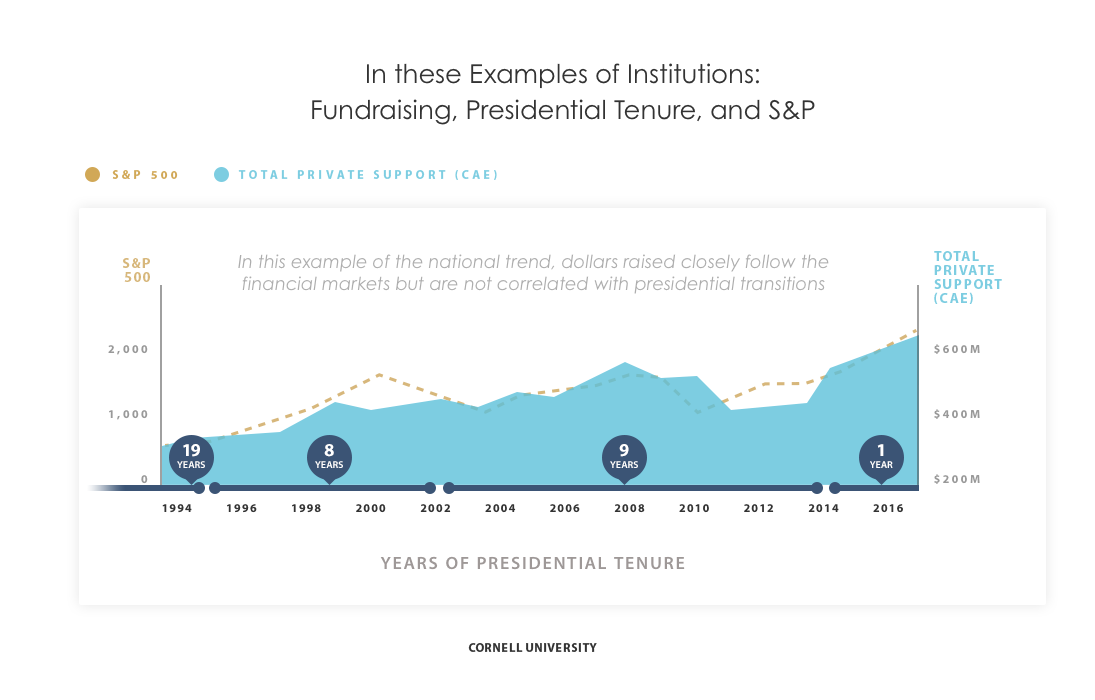 In these Examples of Institutions:
Fundraising, Presidential Tenure, and S&P

S&P 500 TOTAL PRIVATE SUPPORT (CAE)

S&P 500

In this example of the national trend, dollars raised closely follow the financial markets but are not correlated with presidential transitions

TOTAL PRIVATE SUPPORT (CAE)

2,000
1,000
0

$600M
$400M
$200M

19 YEARS
8 YEARS
9 YEARS
1 YEAR

1994 1996 1998 2000 2002 2004 2006 2008 2010 2012 2014 2016

YEARS OF PRESIDENTIAL TENURE

CORNELL UNIVERSITY