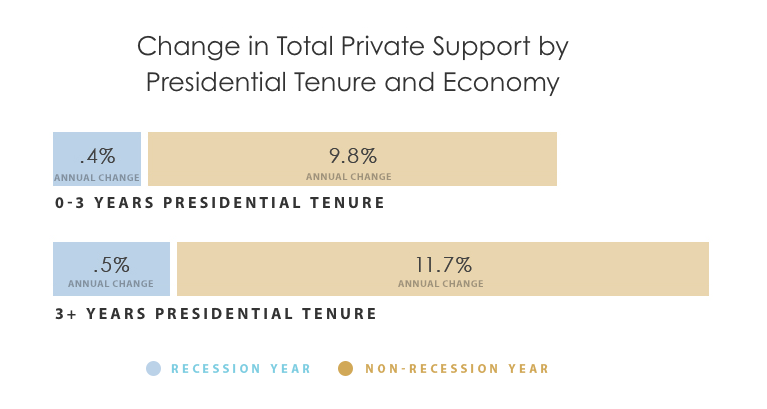 Change in Total Private Support by Presidential Tenure and Economy

.4%
ANNUAL CHANGE

9.8%
ANNUAL CHANGE

0-3 YEARS PRESIDENTIAL TENURE

.5%
ANNUAL CHANGE

11.7%
ANNUAL CHANGE

3+ YEARS PRESIDENTIAL TENURE

RECESSION YEAR
NON-RECESSION YEAR